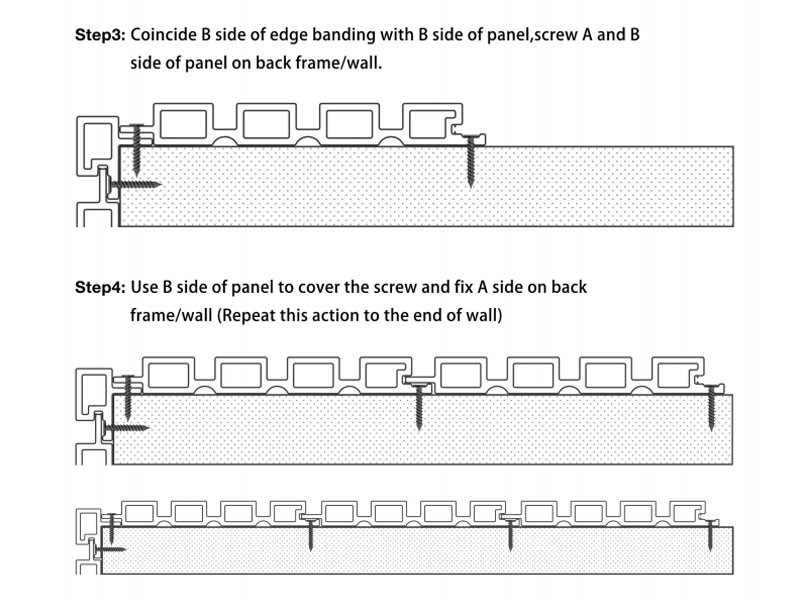 Step3: Coincide B side of edge banding with B side of panel,screw A and B side of panel on back frame/wall.

Step4: Use B side of panel to cover the screw and fix A side on back frame/wall (Repeat this action to the end of wall)