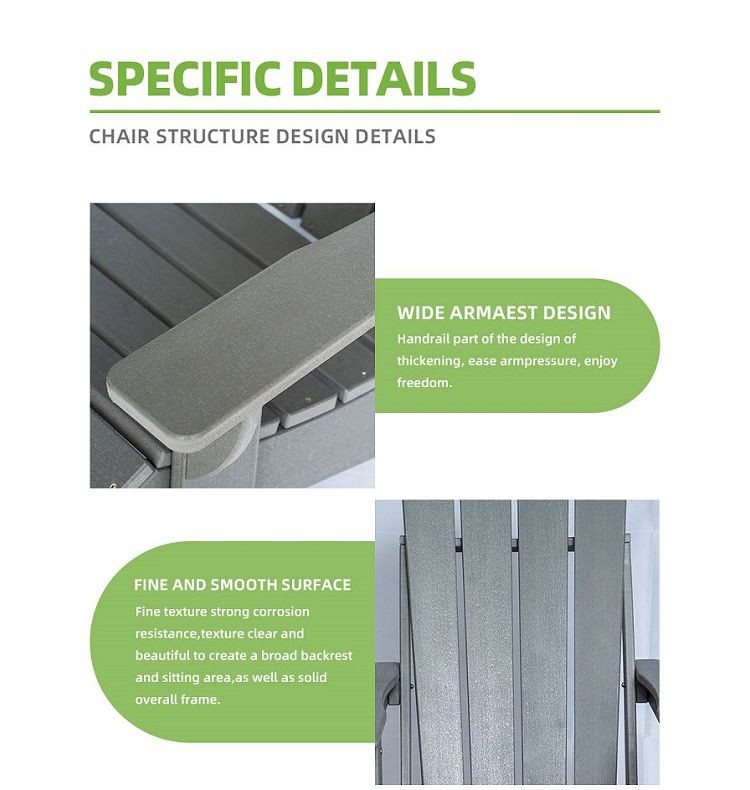 SPECIFIC DETAILS

CHAIR STRUCTURE DESIGN DETAILS

WIDE ARMAEST DESIGN

Handrail part of the design of thickening, ease armpressure, enjoy freedom.

FINE AND SMOOTH SURFACE

Fine texture strong corrosion resistance,texture clear and beautiful to create a broad backrest and sitting area,as well as solid overall frame.